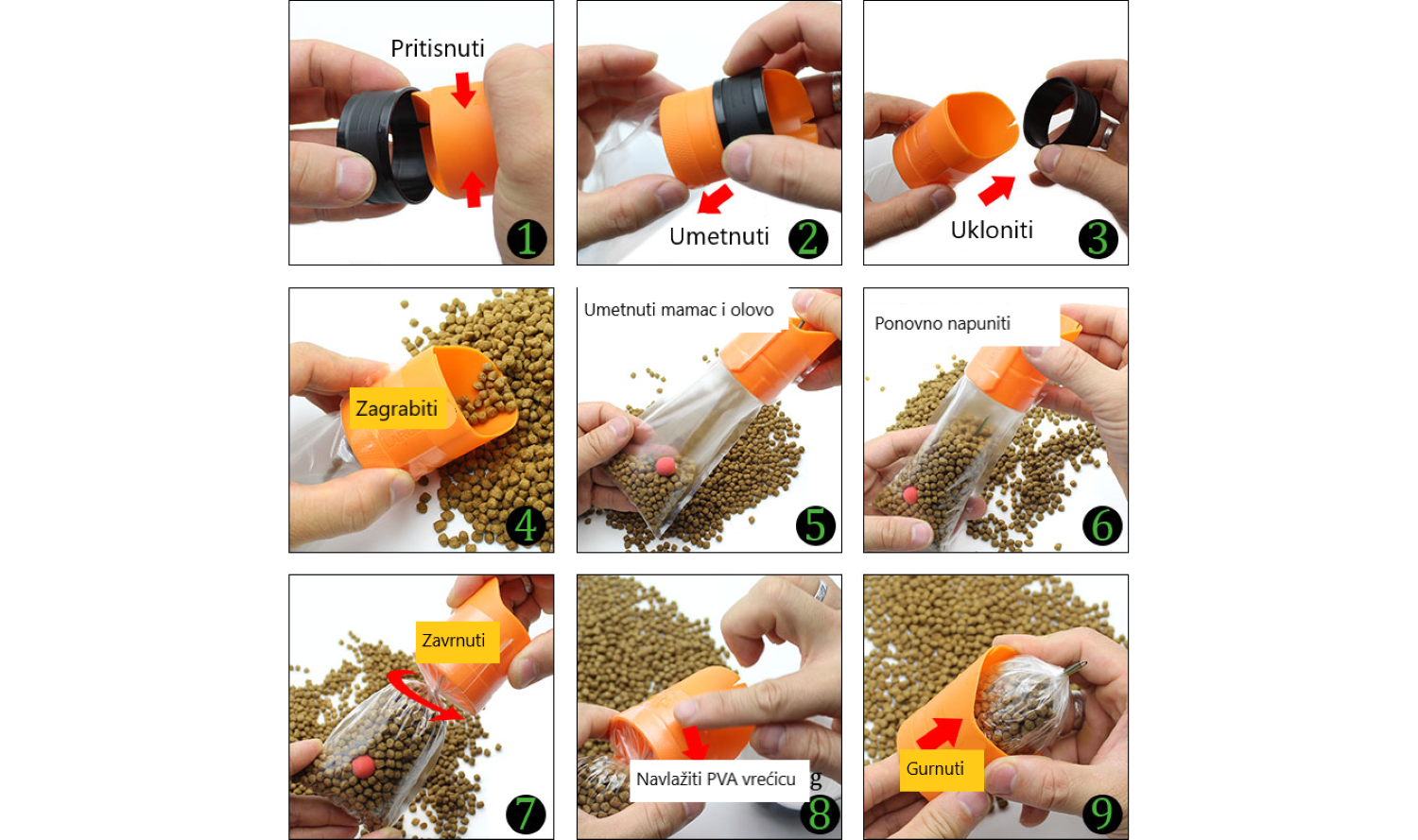 Pritisnuti
1

Umetnuti
2

Ukloniti
3

Zagrabiti
4

Umetnuti mamac i olovo
5

Ponovno napuniti
6

Zavrnuti
7

Navlažiti PVA vrećicu
g
8

Gurnuti
9